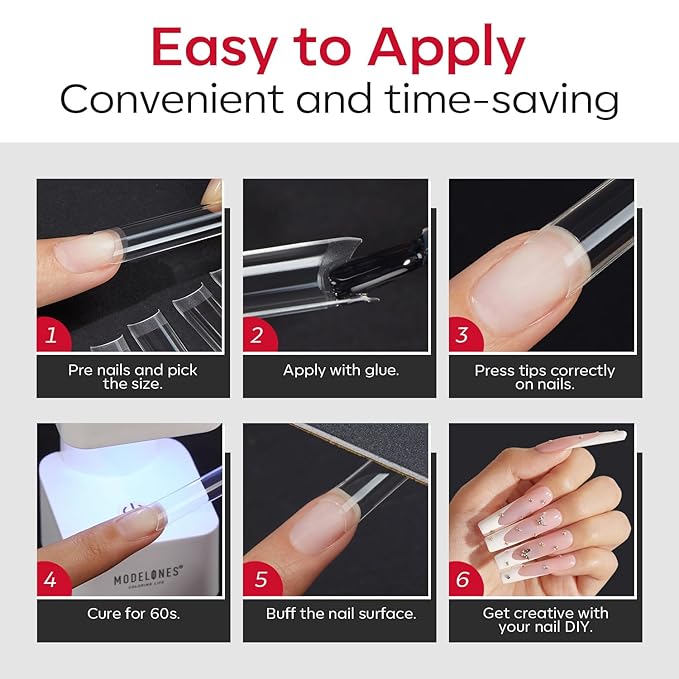 Easy to Apply
Convenient and time-saving

1
Pre nails and pick the size.

2
Apply with glue.

3
Press tips correctly on nails.

4
MODELONES®
COLORING LIFE
Cure for 60s.

5
Buff the nail surface.

6
Get creative with your nail DIY.