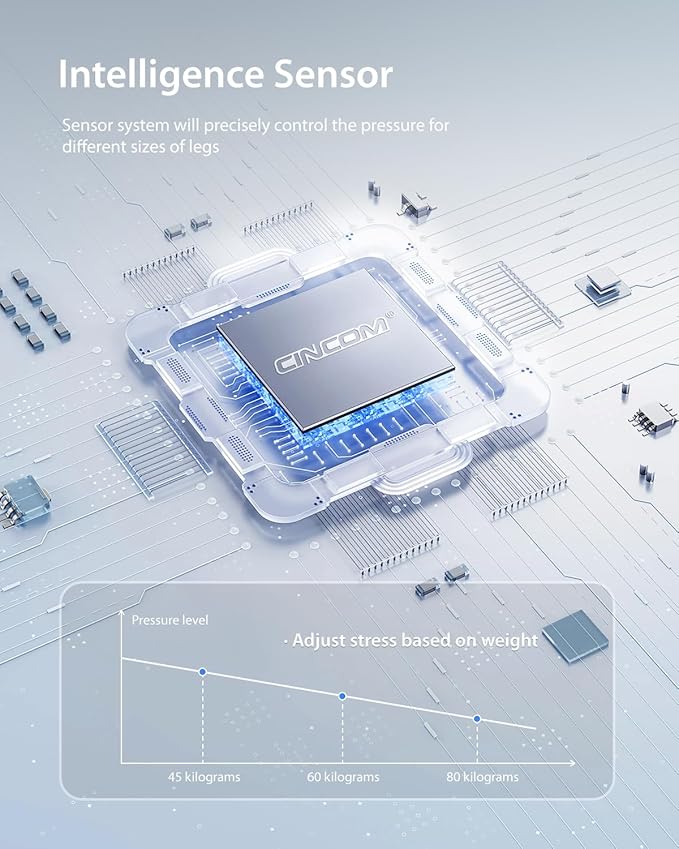 Intelligence Sensor

Sensor system will precisely control the pressure for different sizes of legs

CINCOM®

Pressure level

· Adjust stress based on weight

45 kilograms
60 kilograms
80 kilograms