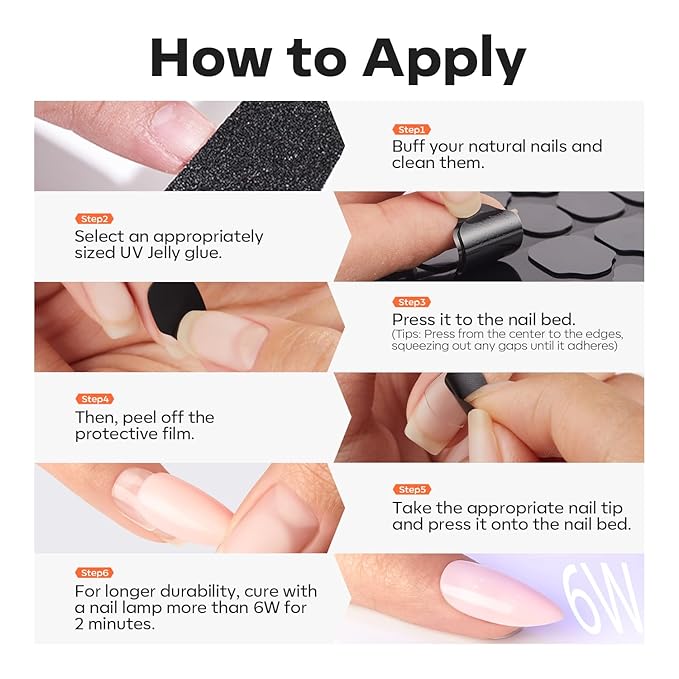 How to Apply

Step1
Buff your natural nails and clean them.

Step2
Select an appropriately sized UV Jelly glue.

Step3
Press it to the nail bed.
(Tips: Press from the center to the edges, squeezing out any gaps until it adheres)

Step4
Then, peel off the protective film.

Step5
Take the appropriate nail tip and press it onto the nail bed.

Step6
For longer durability, cure with a nail lamp more than 6W for 2 minutes.

6W