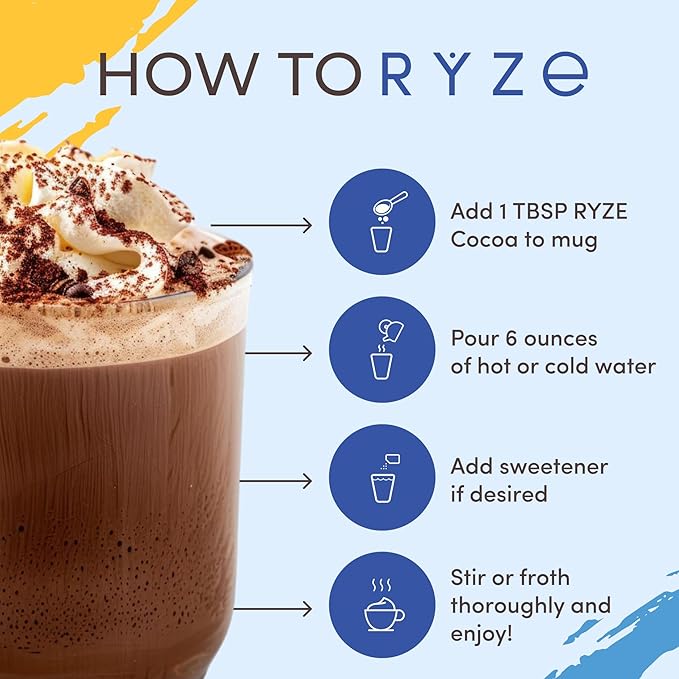 HOW TO RYZE

Add 1 TBSP RYZE Cocoa to mug

Pour 6 ounces of hot or cold water

Add sweetener if desired

Stir or froth thoroughly and enjoy!