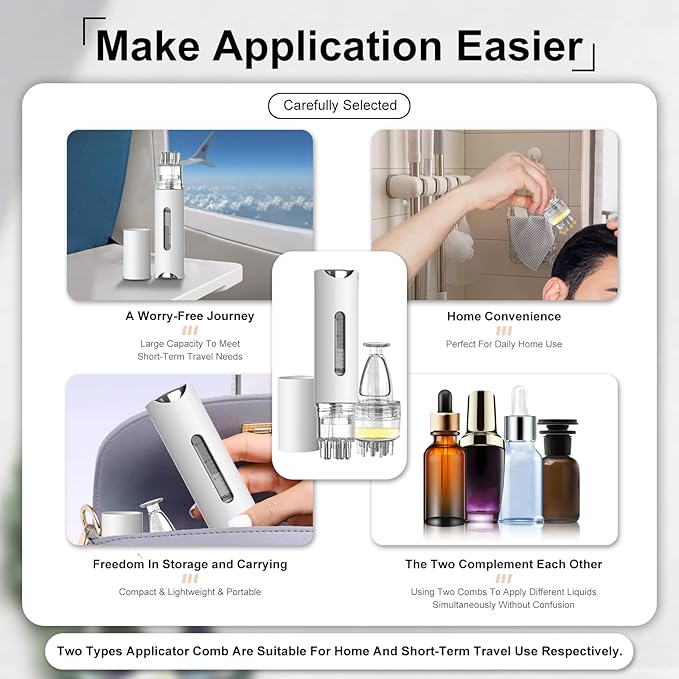 Make Application Easier

Carefully Selected

A Worry-Free Journey

Large Capacity To Meet Short-Term Travel Needs

Home Convenience

Perfect For Daily Home Use

Freedom In Storage and Carrying

Compact & Lightweight & Portable

The Two Complement Each Other

Using Two Combs To Apply Different Liquids Simultaneously Without Confusion

Two Types Applicator Comb Are Suitable For Home And Short-Term Travel Use Respectively.