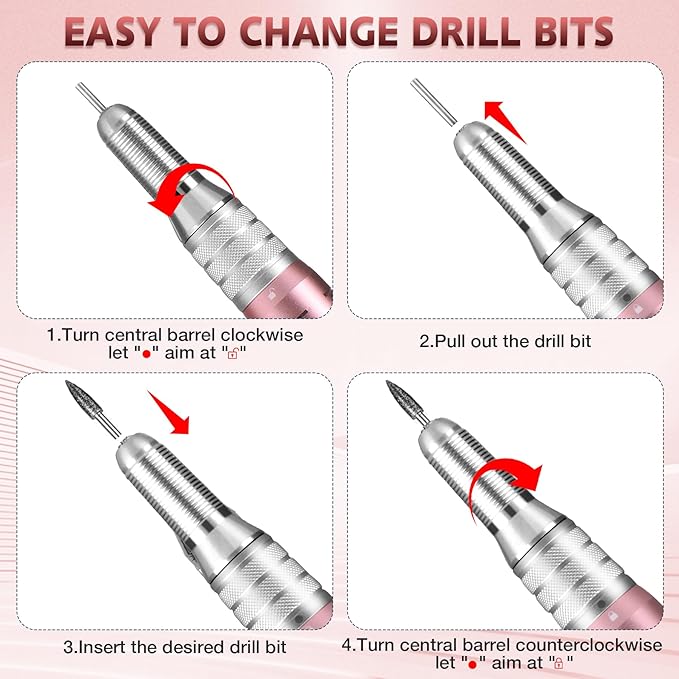 EASY TO CHANGE DRILL BITS

1.Turn central barrel clockwise let "●" aim at "🔓"

2.Pull out the drill bit

3.Insert the desired drill bit

4.Turn central barrel counterclockwise let "●" aim at "🔒"