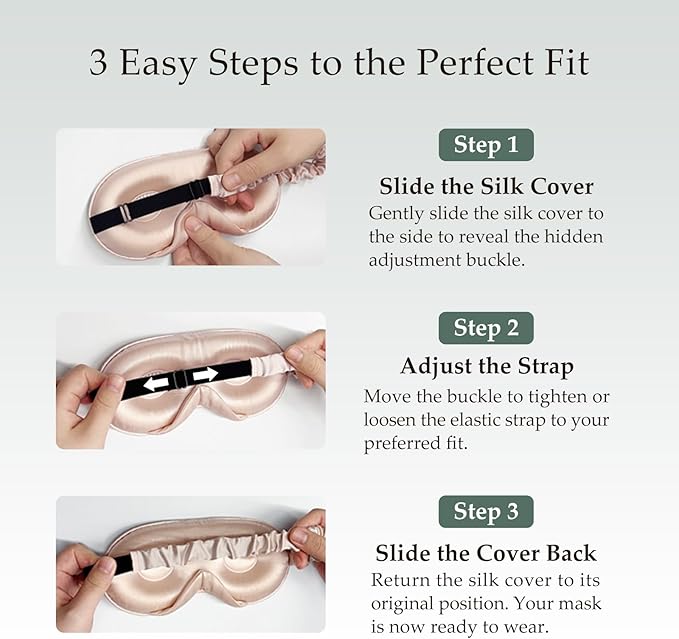 3 Easy Steps to the Perfect Fit

Step 1

Slide the Silk Cover

Gently slide the silk cover to the side to reveal the hidden adjustment buckle.

Step 2

Adjust the Strap

Move the buckle to tighten or loosen the elastic strap to your preferred fit.

Step 3

Slide the Cover Back

Return the silk cover to its original position. Your mask is now ready to wear.