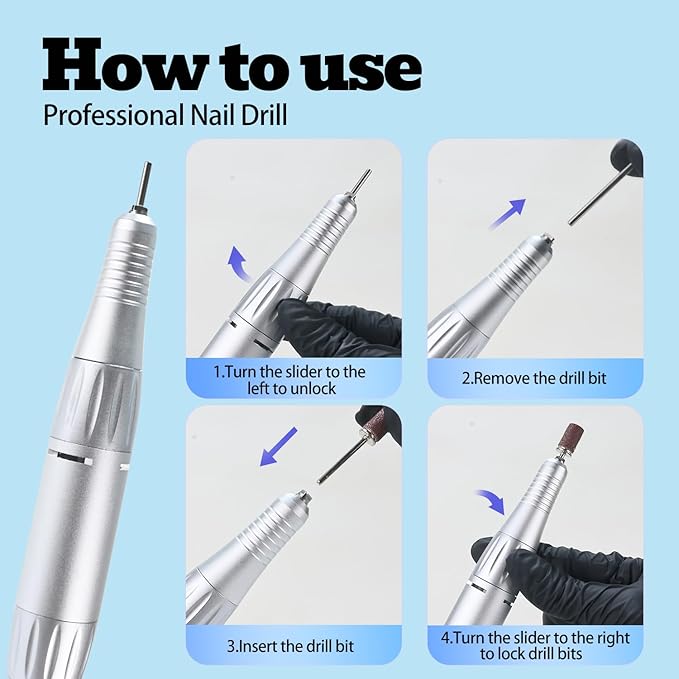 How to use
Professional Nail Drill

1.Turn the slider to the left to unlock

2.Remove the drill bit

3.Insert the drill bit

4.Turn the slider to the right to lock drill bits