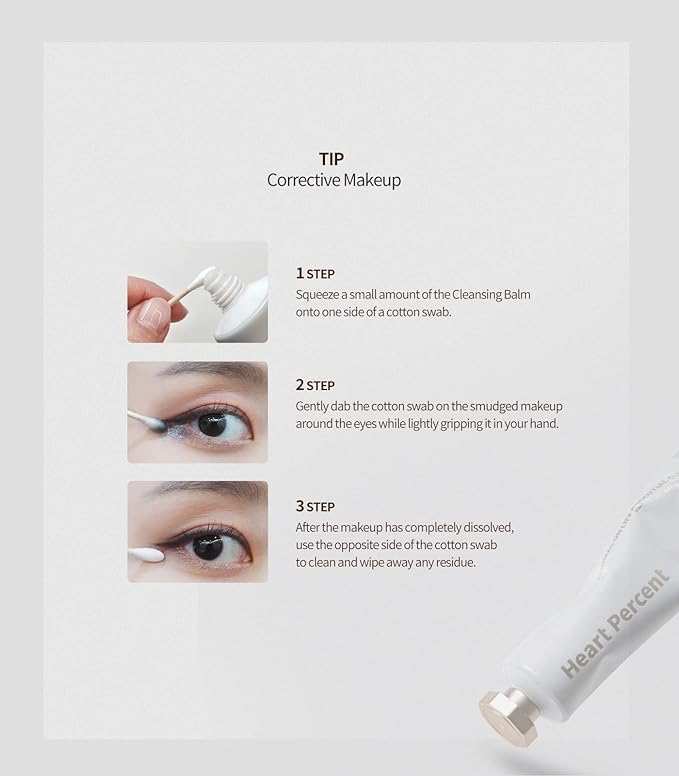 TIP
Corrective Makeup

1 STEP
Squeeze a small amount of the Cleansing Balm onto one side of a cotton swab.

2 STEP
Gently dab the cotton swab on the smudged makeup around the eyes while lightly gripping it in your hand.

3 STEP
After the makeup has completely dissolved, use the opposite side of the cotton swab to clean and wipe away any residue.

Heart Percent