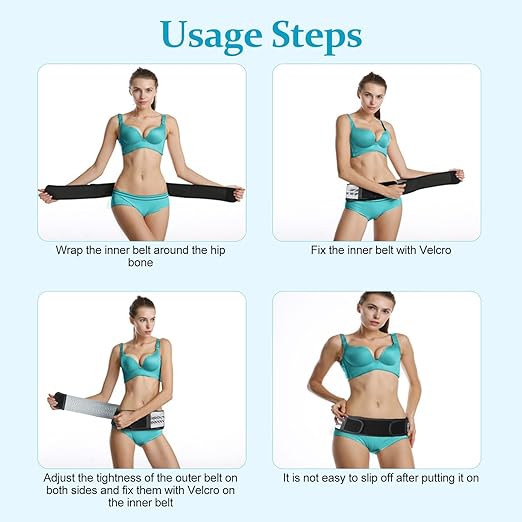 Usage Steps

Wrap the inner belt around the hip bone

Fix the inner belt with Velcro

Adjust the tightness of the outer belt on both sides and fix them with Velcro on the inner belt

It is not easy to slip off after putting it on