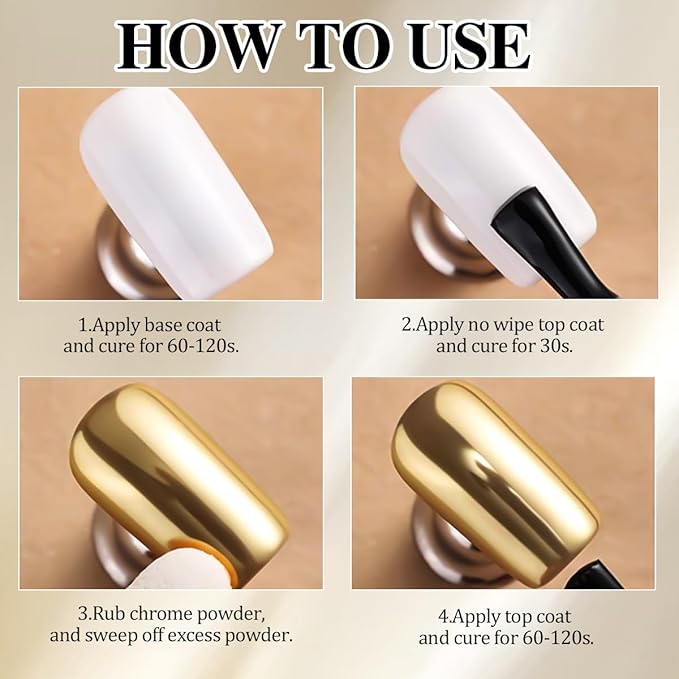 HOW TO USE

1.Apply base coat and cure for 60-120s.

2.Apply no wipe top coat and cure for 30s.

3.Rub chrome powder, and sweep off excess powder.

4.Apply top coat and cure for 60-120s.