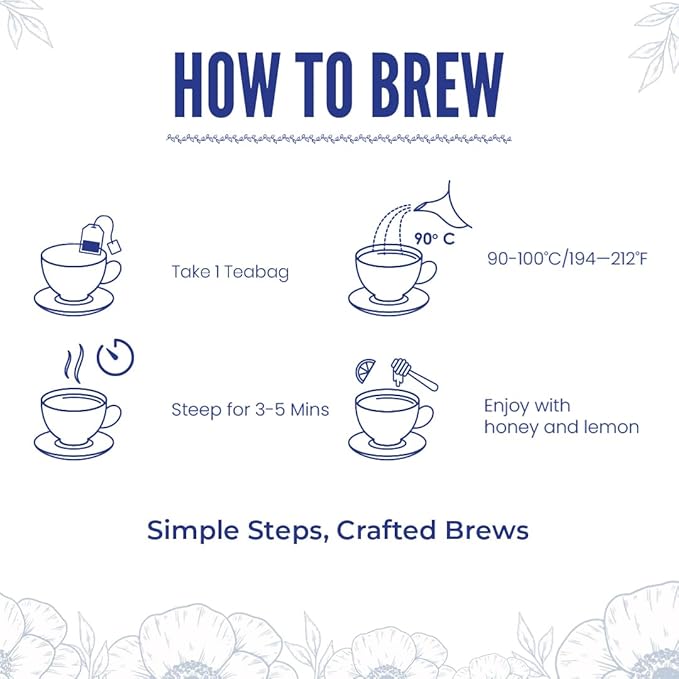 HOW TO BREW

Take 1 Teabag

90° C

90-100°C/194—212°F

Steep for 3-5 Mins

Enjoy with honey and lemon

Simple Steps, Crafted Brews