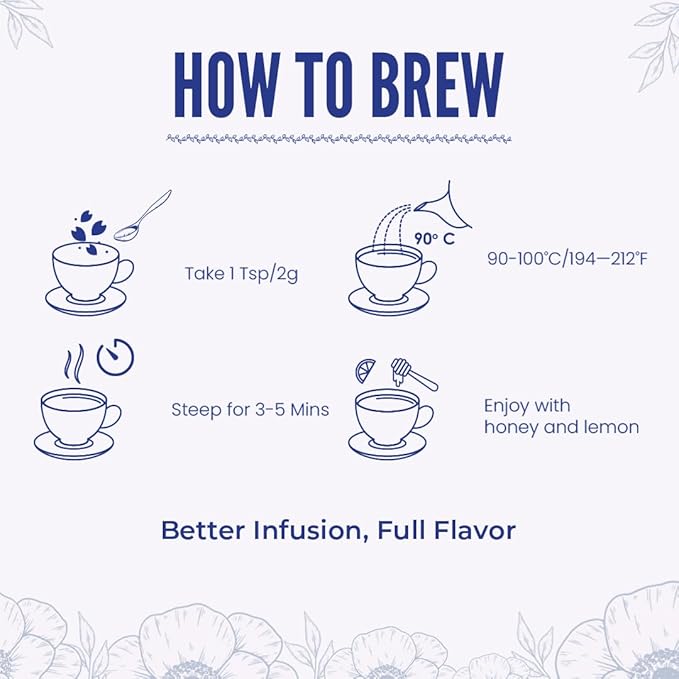 HOW TO BREW

Take 1 Tsp/2g

90° C

90-100°C/194—212°F

Steep for 3-5 Mins

Enjoy with honey and lemon

Better Infusion, Full Flavor