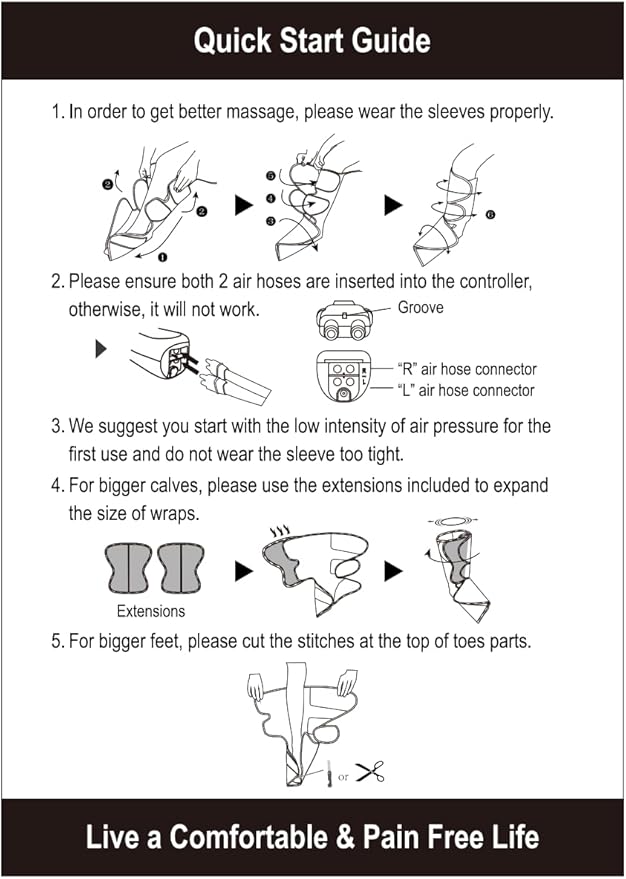 Quick Start Guide

1. In order to get better massage, please wear the sleeves properly.

❷ ❷ ❶ ❺ ❹ ❸ ❻

2. Please ensure both 2 air hoses are inserted into the controller, otherwise, it will not work.

Groove

R L

"R" air hose connector
"L" air hose connector

3. We suggest you start with the low intensity of air pressure for the first use and do not wear the sleeve too tight.

4. For bigger calves, please use the extensions included to expand the size of wraps.

Extensions

5. For bigger feet, please cut the stitches at the top of toes parts.

or

Live a Comfortable & Pain Free Life