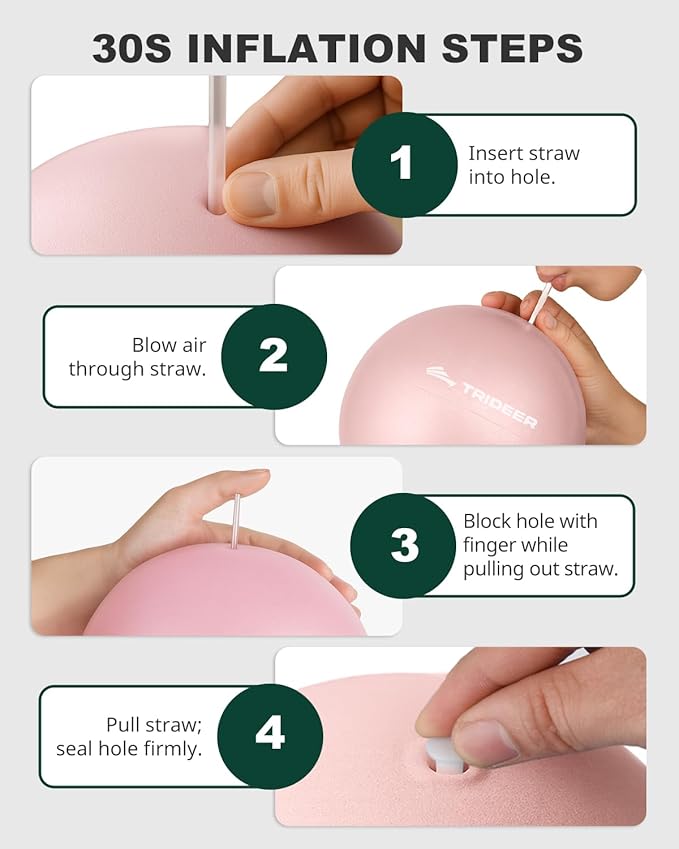 30S INFLATION STEPS

1
Insert straw into hole.

Blow air through straw.
2

TRIDEER

3
Block hole with finger while pulling out straw.

Pull straw; seal hole firmly.
4