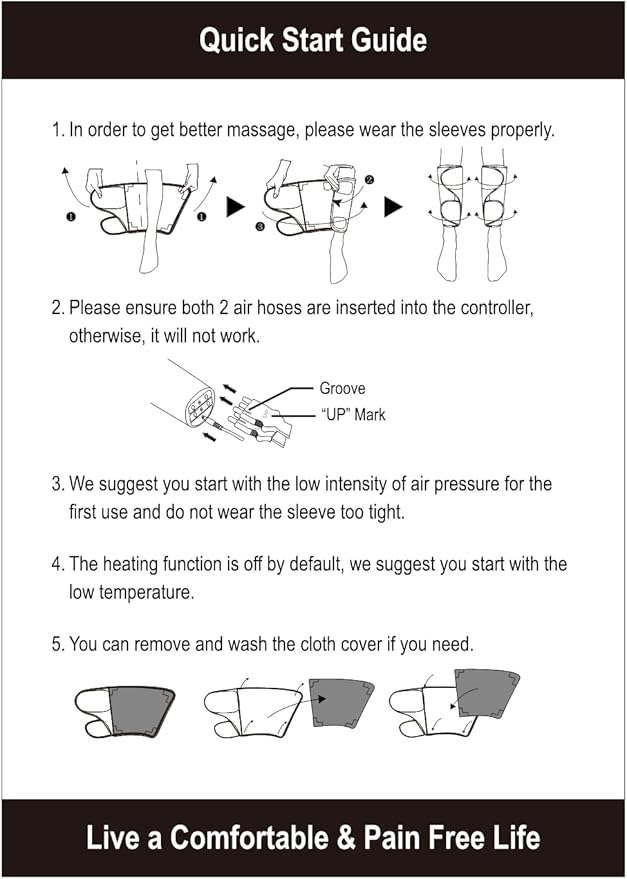 Quick Start Guide

1. In order to get better massage, please wear the sleeves properly.

❶ ❶ ❷ ❸

2. Please ensure both 2 air hoses are inserted into the controller, otherwise, it will not work.

Groove
"UP" Mark

3. We suggest you start with the low intensity of air pressure for the first use and do not wear the sleeve too tight.

4. The heating function is off by default, we suggest you start with the low temperature.

5. You can remove and wash the cloth cover if you need.

Live a Comfortable & Pain Free Life