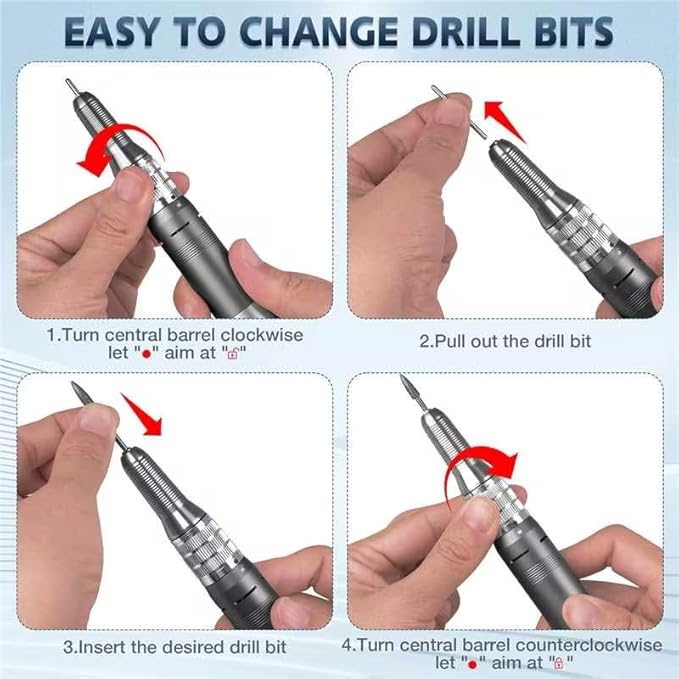 EASY TO CHANGE DRILL BITS

1.Turn central barrel clockwise let "●" aim at "🔓"

2.Pull out the drill bit

3.Insert the desired drill bit

4.Turn central barrel counterclockwise let "●" aim at "🔒"