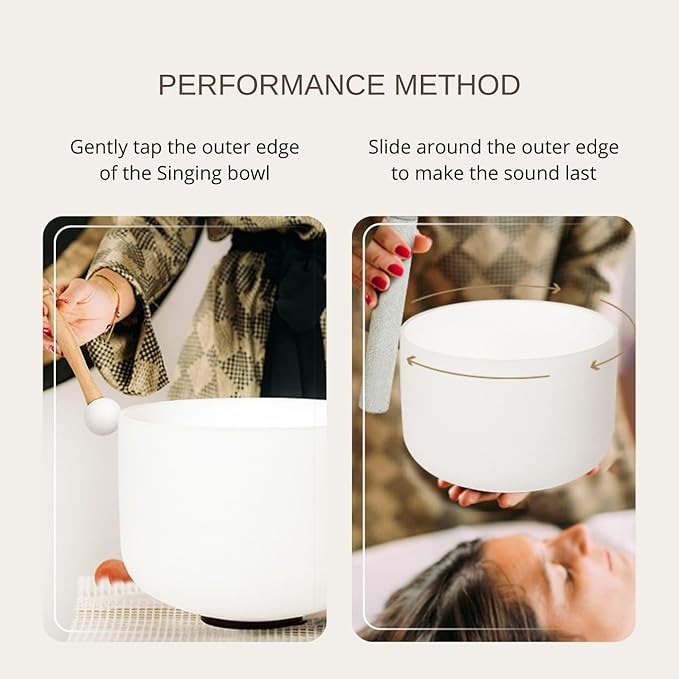 PERFORMANCE METHOD

Gently tap the outer edge of the Singing bowl

Slide around the outer edge to make the sound last