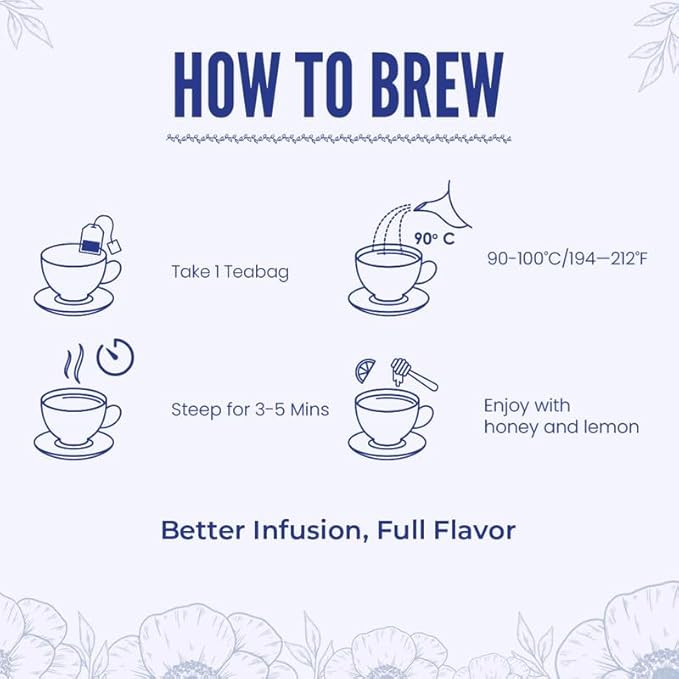 HOW TO BREW

Take 1 Teabag

90° C

90-100°C/194—212°F

Steep for 3-5 Mins

Enjoy with honey and lemon

Better Infusion, Full Flavor