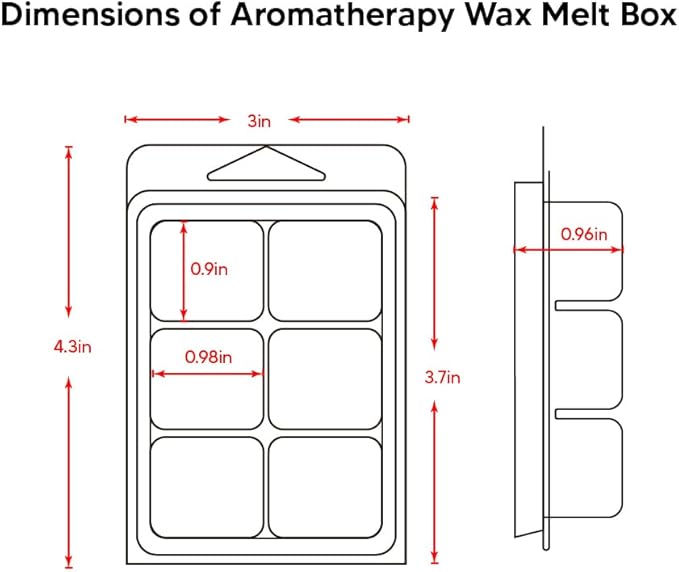 Dimensions of Aromatherapy Wax Melt Box

3in

4.3in

0.9in

0.98in

3.7in

0.96in