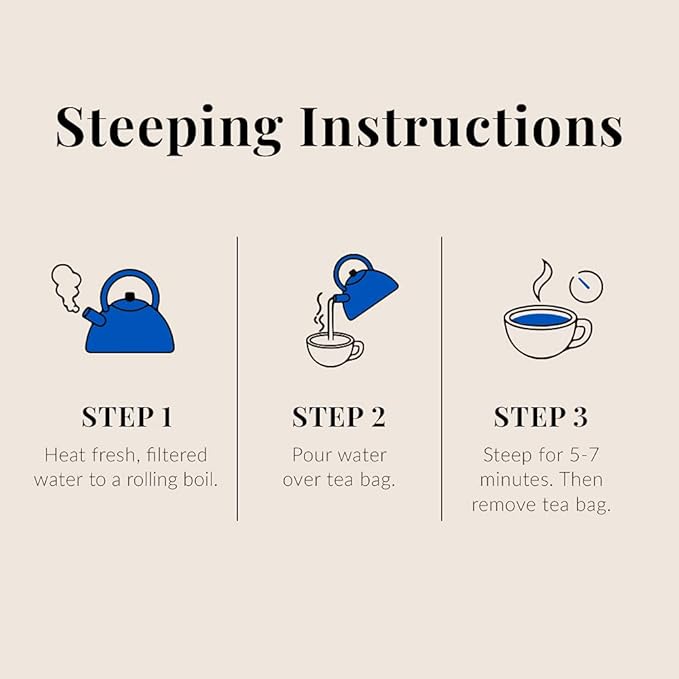 Steeping Instructions

STEP 1
Heat fresh, filtered water to a rolling boil.

STEP 2
Pour water over tea bag.

STEP 3
Steep for 5-7 minutes. Then remove tea bag.