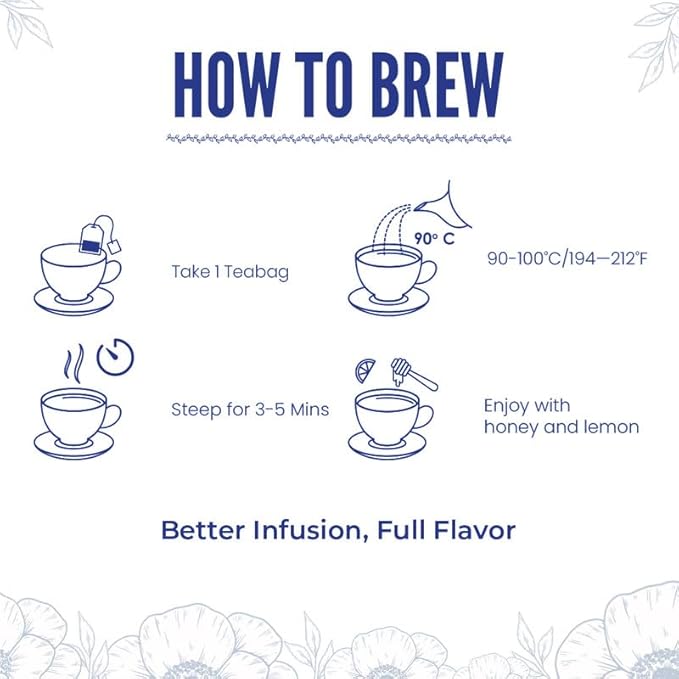 HOW TO BREW

Take 1 Teabag

90° C

90-100°C/194—212°F

Steep for 3-5 Mins

Enjoy with honey and lemon

Better Infusion, Full Flavor