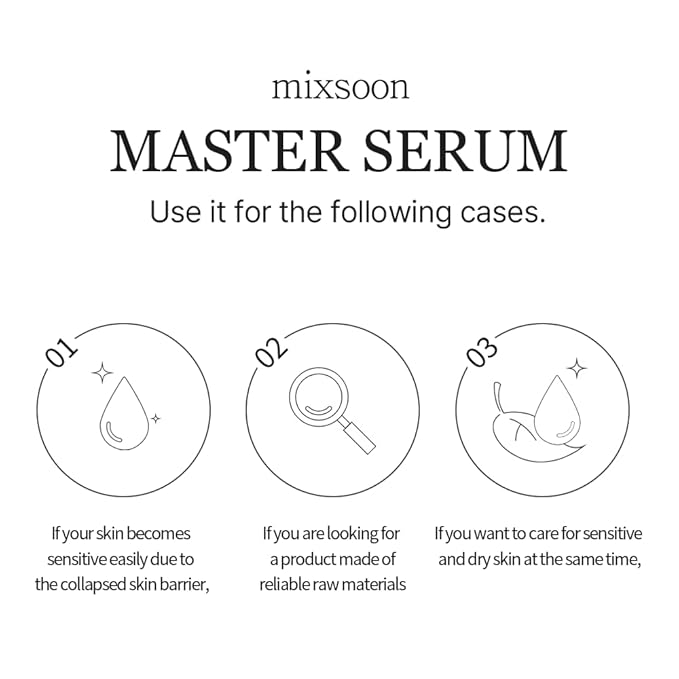 mixsoon

MASTER SERUM

Use it for the following cases.

01

If your skin becomes sensitive easily due to the collapsed skin barrier,

02

If you are looking for a product made of reliable raw materials

03

If you want to care for sensitive and dry skin at the same time,