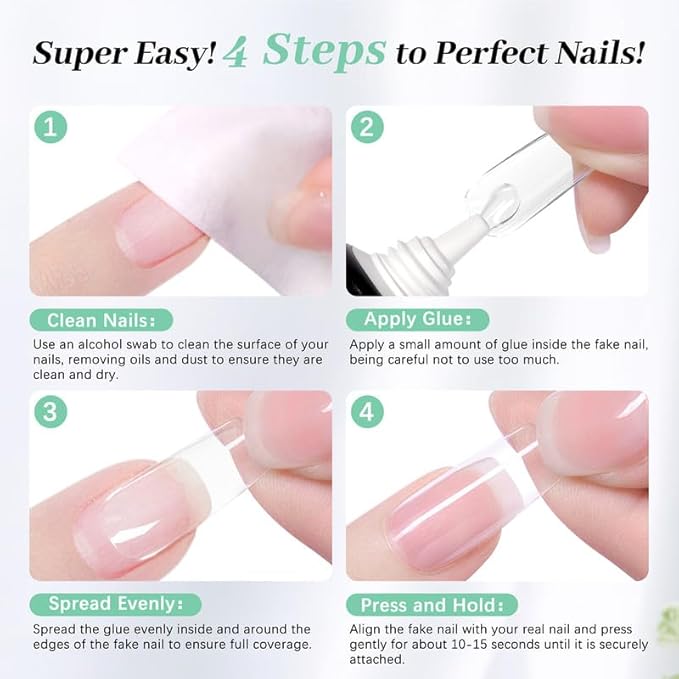 Super Easy! 4 Steps to Perfect Nails!

1

Clean Nails:

Use an alcohol swab to clean the surface of your nails, removing oils and dust to ensure they are clean and dry.

2

Apply Glue:

Apply a small amount of glue inside the fake nail, being careful not to use too much.

3

Spread Evenly:

Spread the glue evenly inside and around the edges of the fake nail to ensure full coverage.

4

Press and Hold:

Align the fake nail with your real nail and press gently for about 10-15 seconds until it is securely attached.