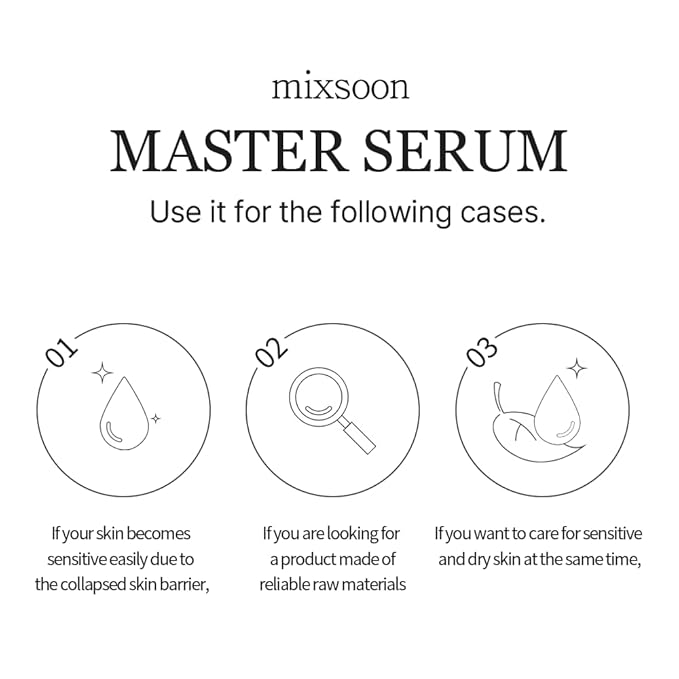 mixsoon

MASTER SERUM

Use it for the following cases.

01

If your skin becomes sensitive easily due to the collapsed skin barrier,

02

If you are looking for a product made of reliable raw materials

03

If you want to care for sensitive and dry skin at the same time,