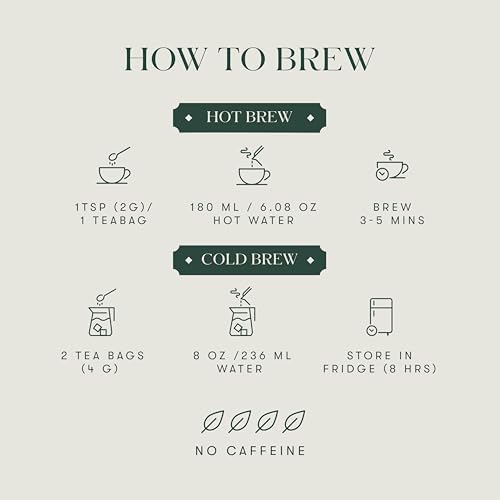 HOW TO BREW

HOT BREW

1TSP (2G)/
1 TEABAG

180 ML / 6.08 OZ
HOT WATER

BREW
3-5 MINS

COLD BREW

2 TEA BAGS
(4 G)

8 OZ /236 ML
WATER

STORE IN
FRIDGE (8 HRS)

NO CAFFEINE